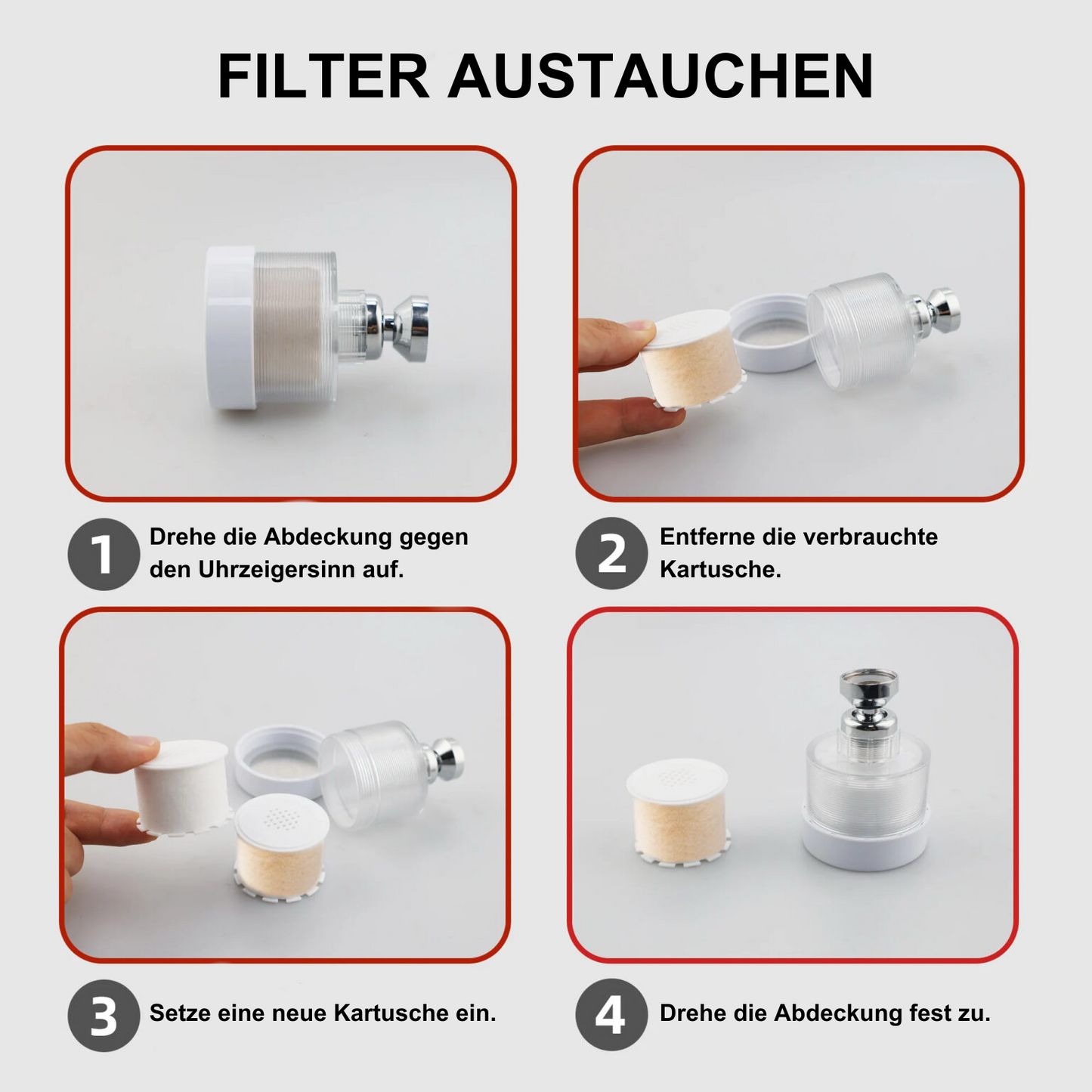 FILTER AUSTAUCHEN

1 Drehe die Abdeckung gegen den Uhrzeigersinn auf.

2 Entferne die verbrauchte Kartusche.

3 Setze eine neue Kartusche ein.

4 Drehe die Abdeckung fest zu.