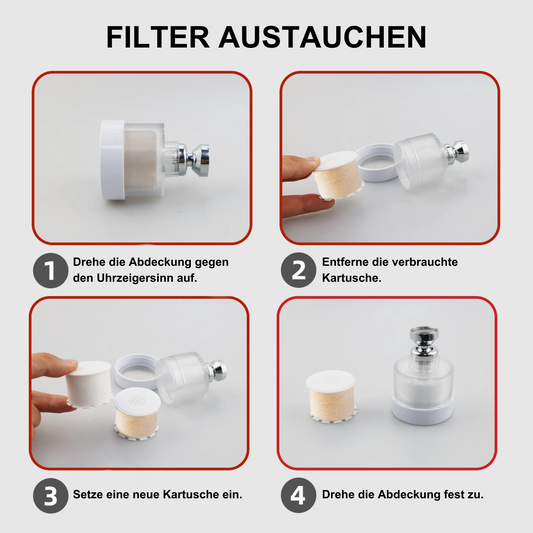 FILTER AUSTAUCHEN

1 Drehe die Abdeckung gegen den Uhrzeigersinn auf.

2 Entferne die verbrauchte Kartusche.

3 Setze eine neue Kartusche ein.

4 Drehe die Abdeckung fest zu.