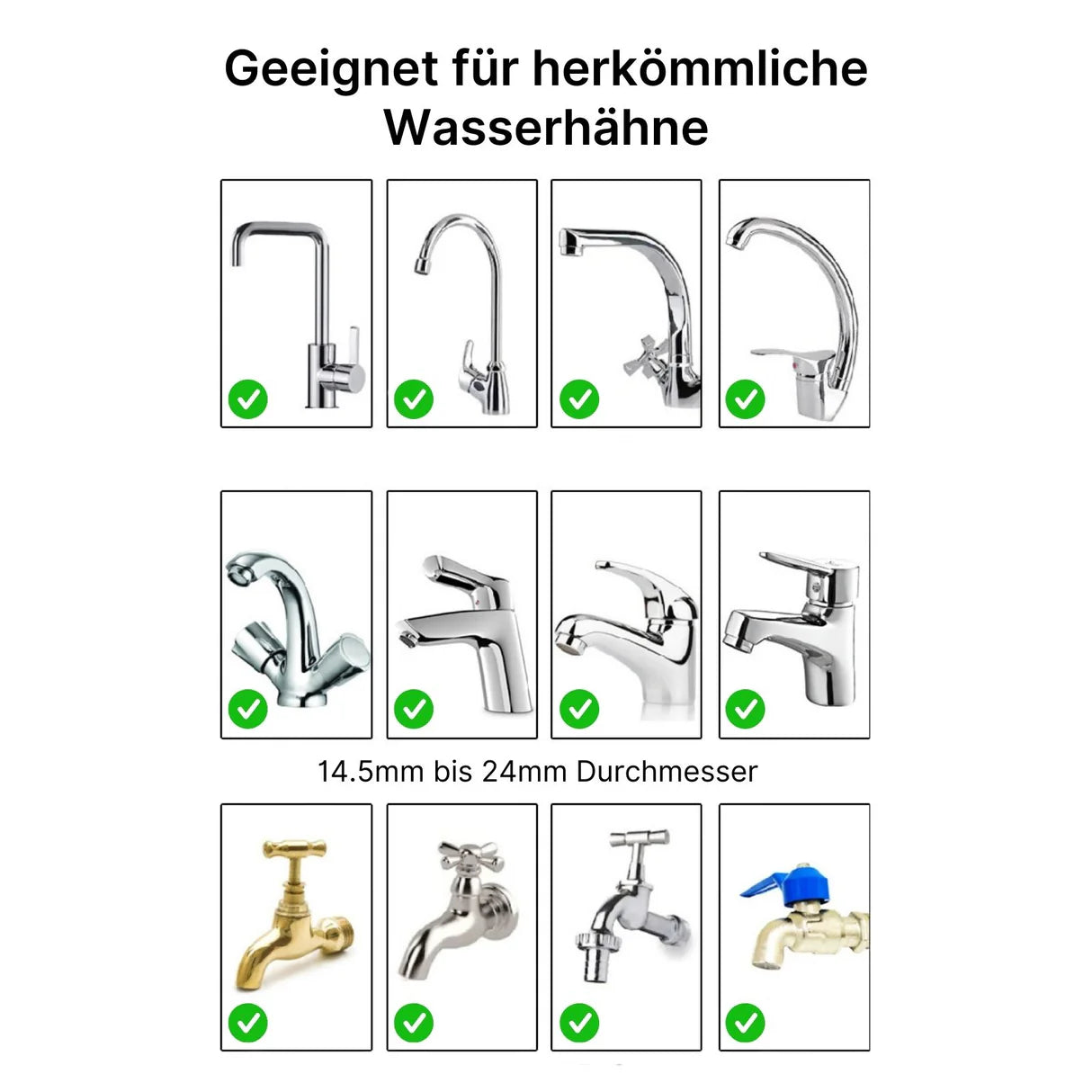 Geeignet für herkömmliche Wasserhähne

14.5mm bis 24mm Durchmesser