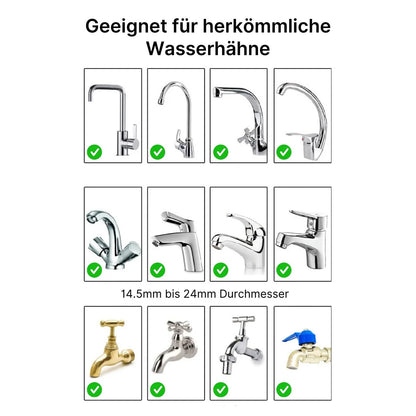 Geeignet für herkömmliche Wasserhähne

14.5mm bis 24mm Durchmesser